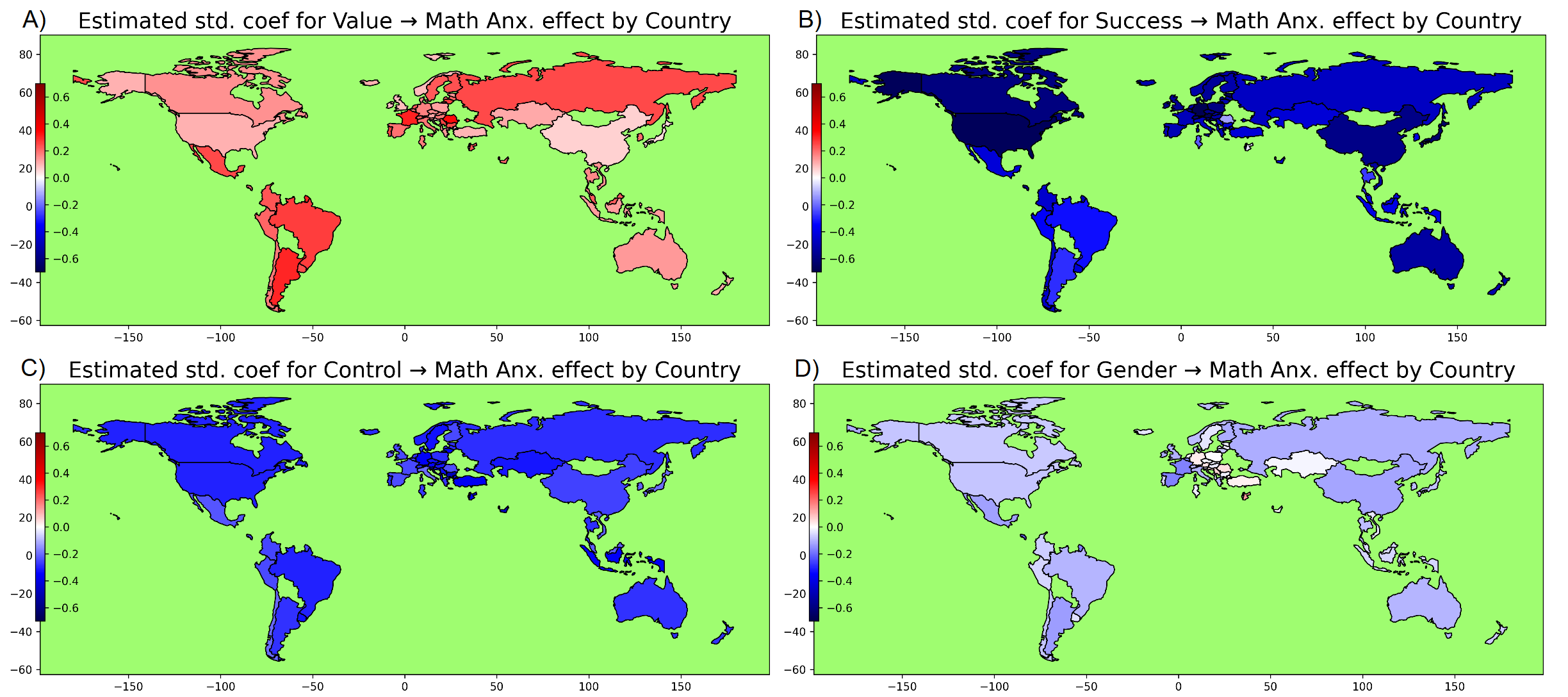 A) Estimated std. coef for Value → Math Anx. effect by Country

80
60
40
20
0
−20
−40
−60

0.6
0.4
0.2
0.0
−0.2
−0.4
−0.6

−150 −100 −50 0 50 100 150

B) Estimated std. coef for Success → Math Anx. effect by Country

80
60
40
20
0
−20
−40
−60

0.6
0.4
0.2
0.0
−0.2
−0.4
−0.6

−150 −100 −50 0 50 100 150

C) Estimated std. coef for Control → Math Anx. effect by Country

80
60
40
20
0
−20
−40
−60

0.6
0.4
0.2
0.0
−0.2
−0.4
−0.6

−150 −100 −50 0 50 100 150

D) Estimated std. coef for Gender → Math Anx. effect by Country

80
60
40
20
0
−20
−40
−60

0.6
0.4
0.2
0.0
−0.2
−0.4
−0.6

−150 −100 −50 0 50 100 150